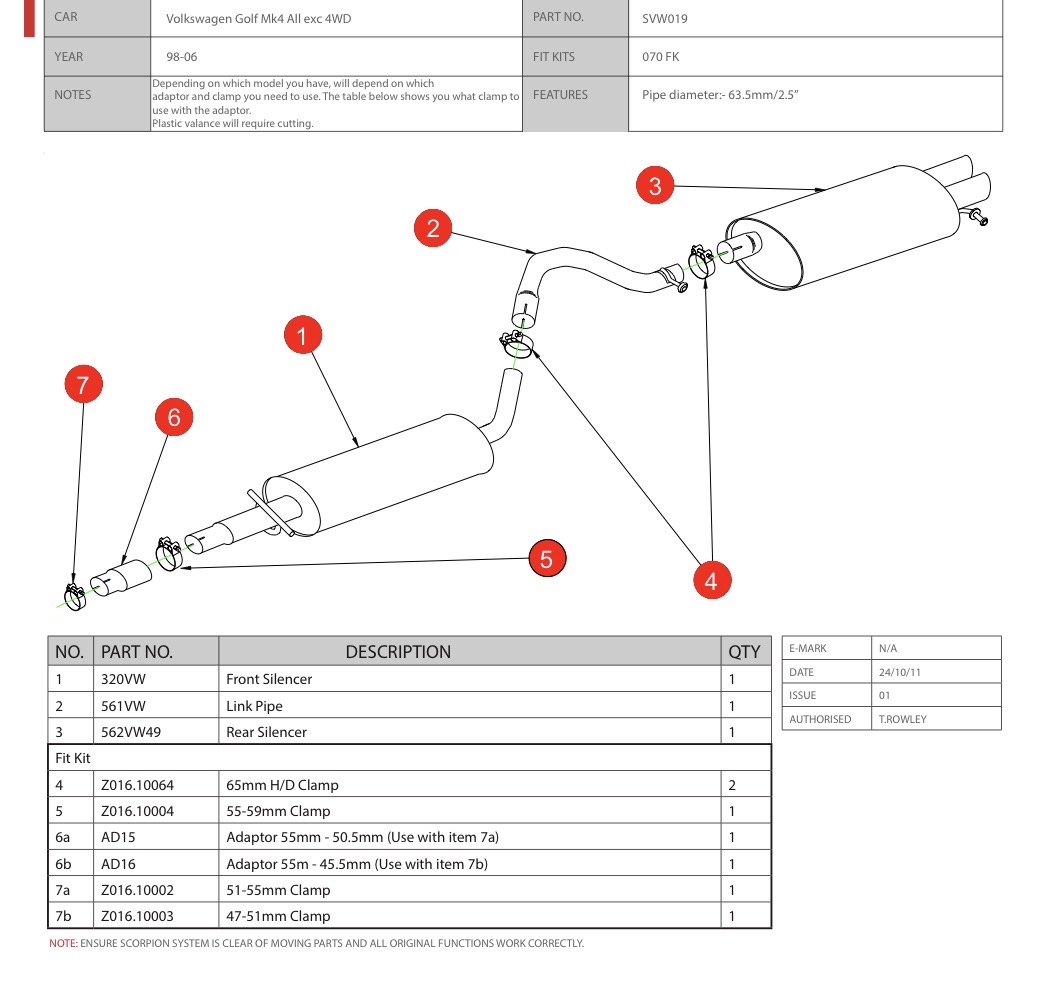 | CAR | Volkswagen Golf Mk4 All exc 4WD | PART NO. | SVW019 |
|---|---|---|---|
| YEAR | 98-06 | FIT KITS | 070 FK |
| NOTES | Depending on which model you have, will depend on which adaptor and clamp you need to use. The table below shows you what clamp to use with the adaptor. Plastic valance will require cutting. | FEATURES | Pipe diameter:- 63.5mm/2.5" |

3

2

1

7

6

5

4

| NO. | PART NO. | DESCRIPTION | QTY |
|---|---|---|---|
| 1 | 320VW | Front Silencer | 1 |
| 2 | 561VW | Link Pipe | 1 |
| 3 | 562VW49 | Rear Silencer | 1 |
| Fit Kit | | | |
| 4 | Z016.10064 | 65mm H/D Clamp | 2 |
| 5 | Z016.10004 | 55-59mm Clamp | 1 |
| 6a | AD15 | Adaptor 55mm - 50.5mm (Use with item 7a) | 1 |
| 6b | AD16 | Adaptor 55m - 45.5mm (Use with item 7b) | 1 |
| 7a | Z016.10002 | 51-55mm Clamp | 1 |
| 7b | Z016.10003 | 47-51mm Clamp | 1 |

| E-MARK | N/A |
|---|---|
| DATE | 24/10/11 |
| ISSUE | 01 |
| AUTHORISED | T.ROWLEY |

NOTE: ENSURE SCORPION SYSTEM IS CLEAR OF MOVING PARTS AND ALL ORIGINAL FUNCTIONS WORK CORRECTLY.