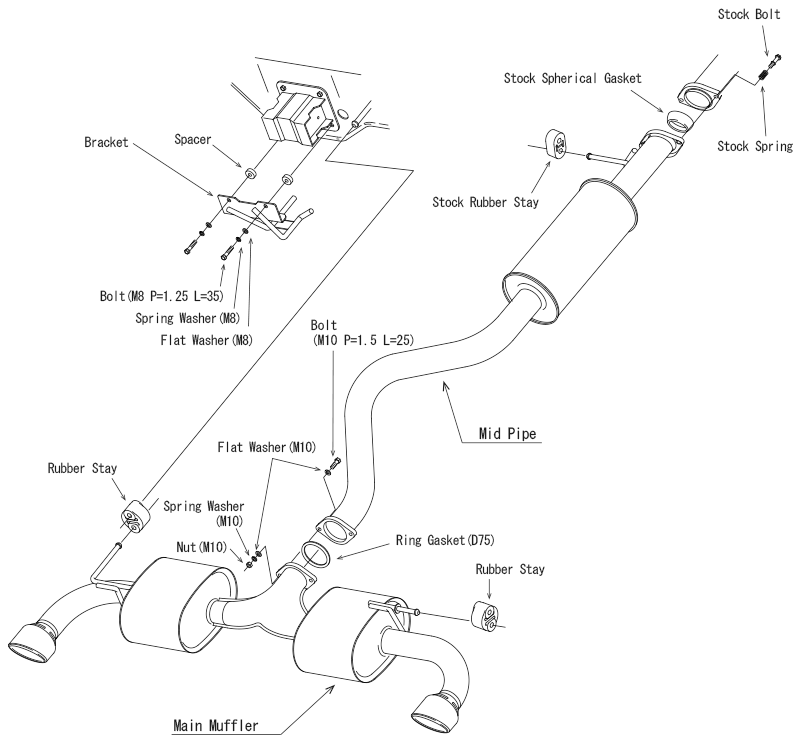 Stock Bolt

Stock Spherical Gasket

Stock Spring

Stock Rubber Stay

Bracket

Spacer

Bolt(M8 P=1.25 L=35)

Spring Washer(M8)

Flat Washer(M8)

Bolt
(M10 P=1.5 L=25)

Mid Pipe

Flat Washer(M10)

Rubber Stay

Spring Washer
(M10)

Nut(M10)

Ring Gasket(D75)

Rubber Stay

Main Muffler